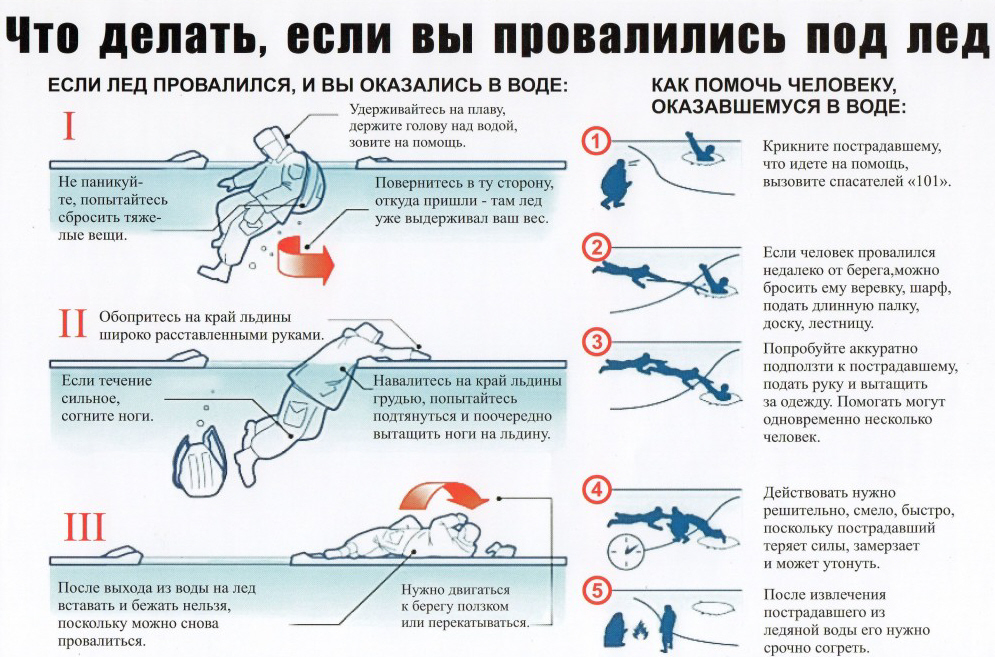 Что делать, если вы провалились под лед

ЕСЛИ ЛЕД ПРОВАЛИЛСЯ, И ВЫ ОКАЗАЛИСЬ В ВОДЕ:

I

Удерживайтесь на плаву, держите голову над водой, зовите на помощь.

Не паникуйте, попытайтесь сбросить тяжелые вещи.

Повернитесь в ту сторону, откуда пришли - там лед уже выдерживал ваш вес.

II

Обопритесь на край льдины широко расставленными руками.

Если течение сильное, согните ноги.

Навалитесь на край льдины грудью, попытайтесь подтянуться и поочередно вытащить ноги на льдину.

III

После выхода из воды на лед вставать и бежать нельзя, поскольку можно снова провалиться.

Нужно двигаться к берегу ползком или перекатываться.

КАК ПОМОЧЬ ЧЕЛОВЕКУ, ОКАЗАВШЕМУСЯ В ВОДЕ:

1
Крикните пострадавшему, что идете на помощь, вызовите спасателей «101».

2
Если человек провалился недалеко от берега,можно бросить ему веревку, шарф, подать длинную палку, доску, лестницу.

3
Попробуйте аккуратно подползти к пострадавшему, подать руку и вытащить за одежду. Помогать могут одновременно несколько человек.

4
Действовать нужно решительно, смело, быстро, поскольку пострадавший теряет силы, замерзает и может утонуть.

5
После извлечения пострадавшего из ледяной воды его нужно срочно согреть.